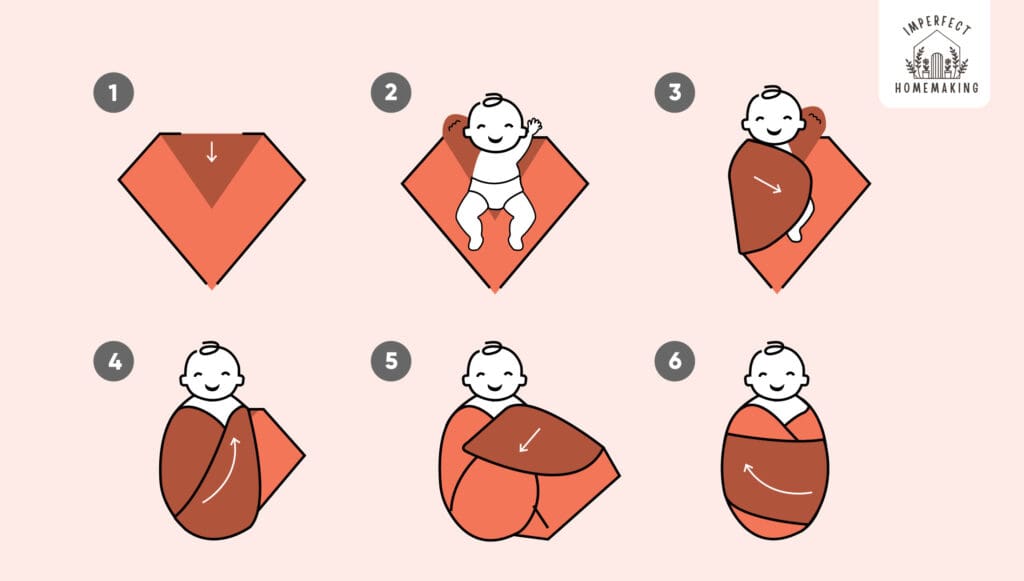 IMPERFECT HOMEMAKING

1

2

3

4

5

6